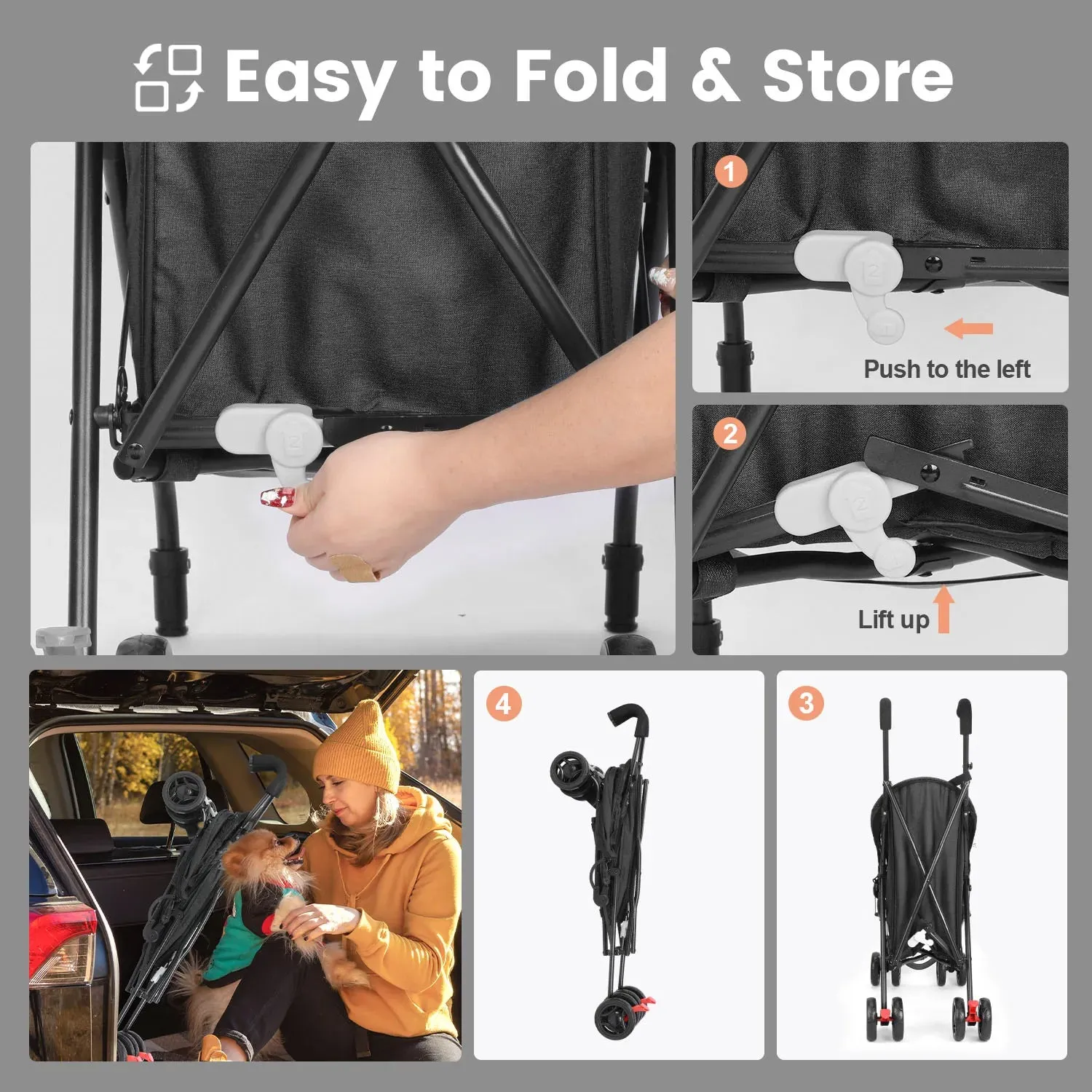 Easy to Fold & Store

1

Push to the left

2

Lift up

4

3